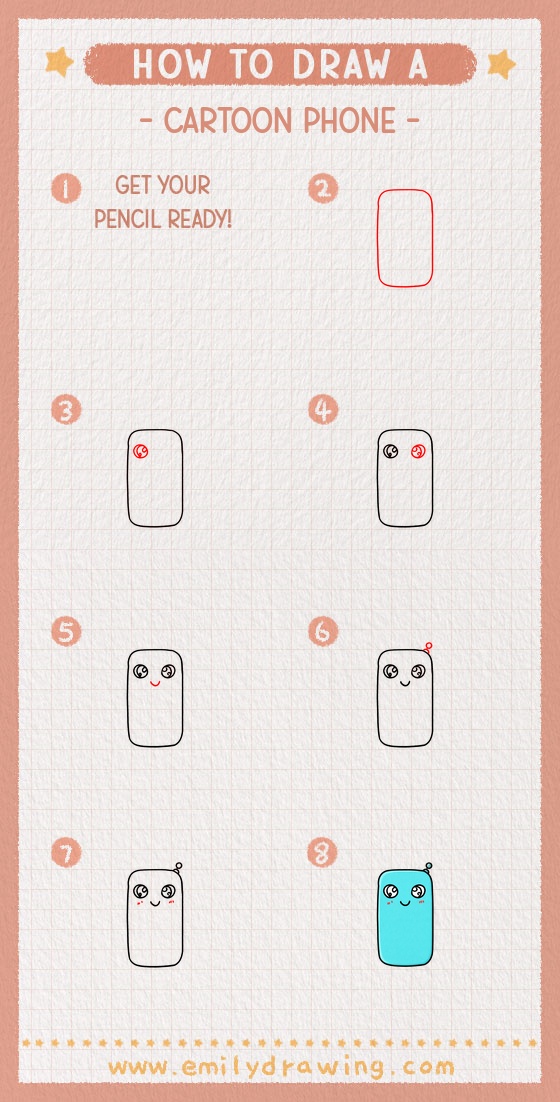 HOW TO DRAW A

- CARTOON PHONE -

1 GET YOUR PENCIL READY!

2

3

4

5

6

7

8

www.emilydrawing.com